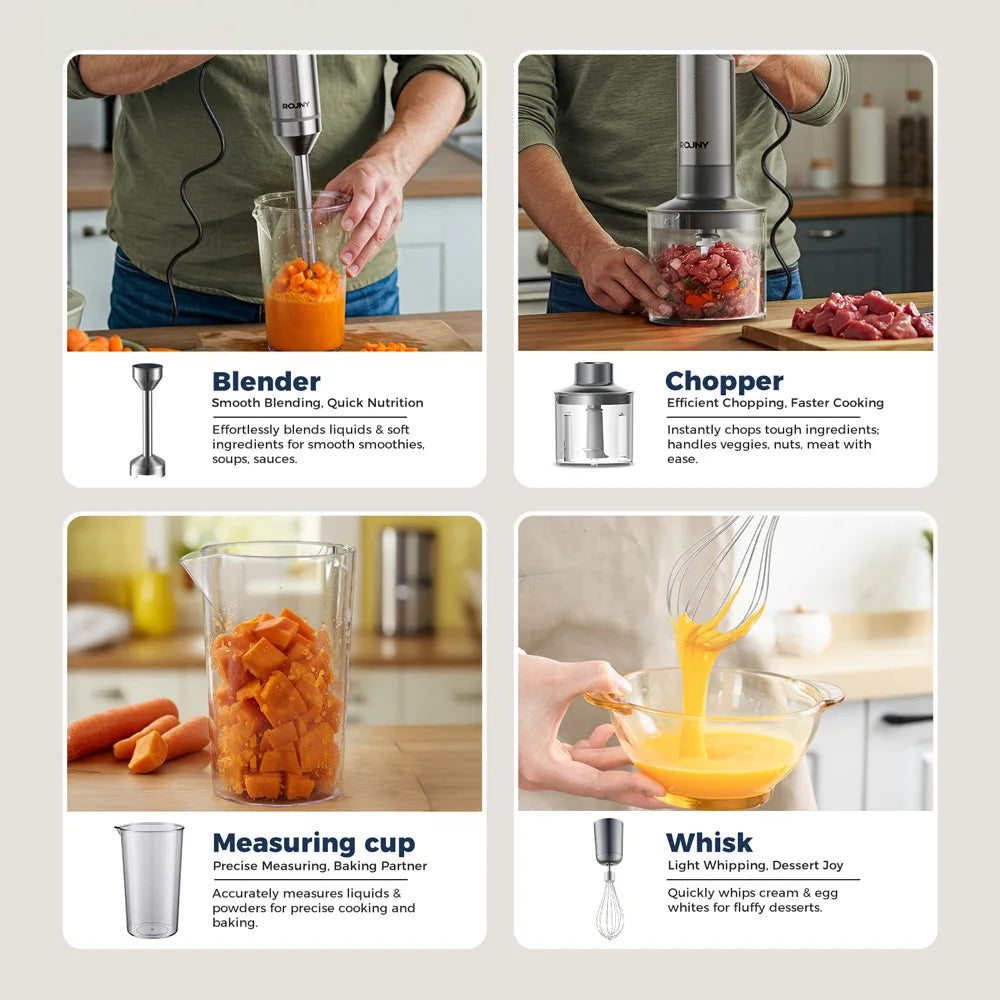 ROJNY

Blender
Smooth Blending, Quick Nutrition
Effortlessly blends liquids & soft ingredients for smooth smoothies, soups, sauces.

ROJNY

Chopper
Efficient Chopping, Faster Cooking
Instantly chops tough ingredients; handles veggies, nuts, meat with ease.

Measuring cup
Precise Measuring, Baking Partner
Accurately measures liquids & powders for precise cooking and baking.

Whisk
Light Whipping, Dessert Joy
Quickly whips cream & egg whites for fluffy desserts.